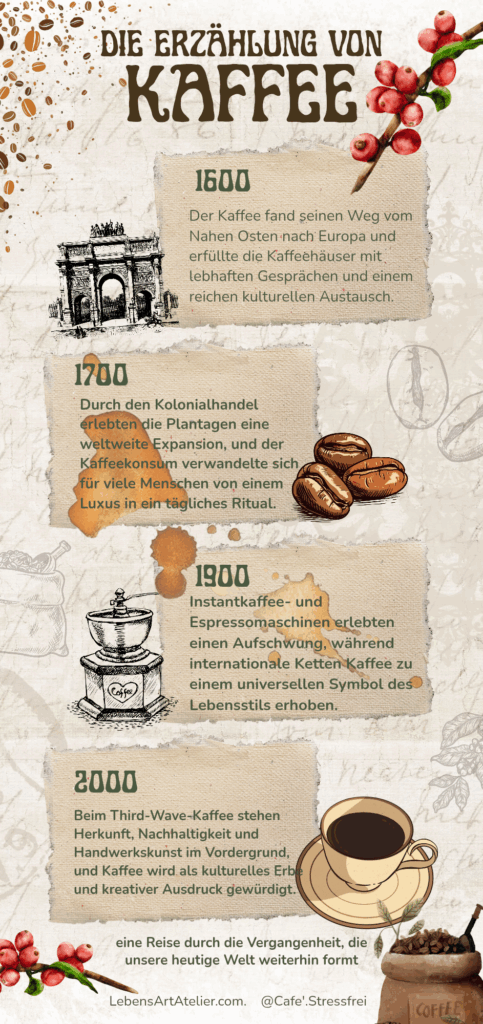 DIE ERZÄHLUNG VON
KAFFEE

1600

Der Kaffee fand seinen Weg vom Nahen Osten nach Europa und erfüllte die Kaffeehäuser mit lebhaften Gesprächen und einem reichen kulturellen Austausch.

1700

Durch den Kolonialhandel erlebten die Plantagen eine weltweite Expansion, und der Kaffeekonsum verwandelte sich für viele Menschen von einem Luxus in ein tägliches Ritual.

1900

Instantkaffee- und Espressomaschinen erlebten einen Aufschwung, während internationale Ketten Kaffee zu einem universellen Symbol des Lebensstils erhoben.

Coffee

2000

Beim Third-Wave-Kaffee stehen Herkunft, Nachhaltigkeit und Handwerkskunst im Vordergrund, und Kaffee wird als kulturelles Erbe und kreativer Ausdruck gewürdigt.

eine Reise durch die Vergangenheit, die unsere heutige Welt weiterhin formt

COFFEE

LebensArtAtelier.com. @Cafe'.Stressfrei